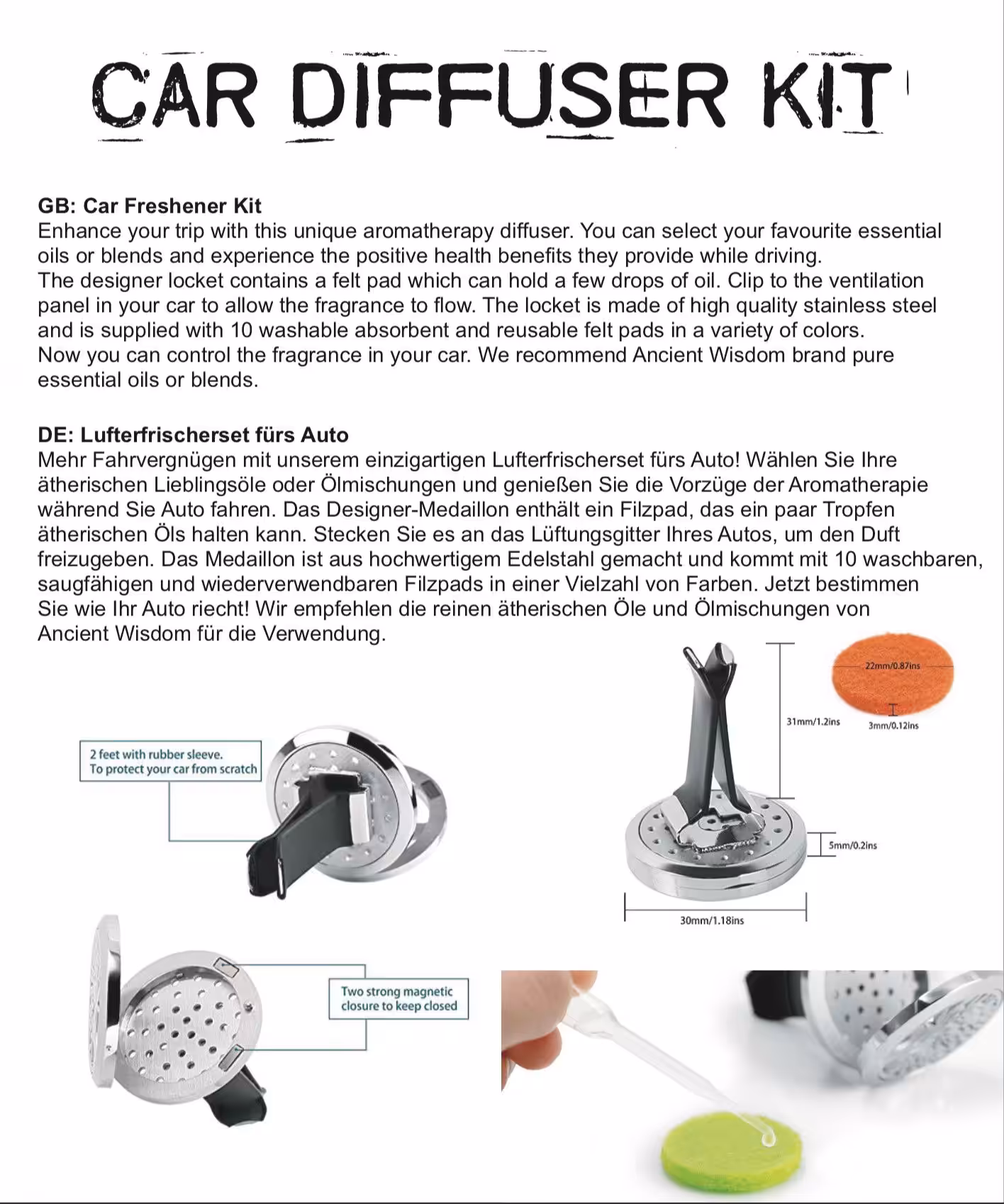 CAR DIFFUSER KIT

GB: Car Freshener Kit
Enhance your trip with this unique aromatherapy diffuser. You can select your favourite essential oils or blends and experience the positive health benefits they provide while driving.
The designer locket contains a felt pad which can hold a few drops of oil. Clip to the ventilation panel in your car to allow the fragrance to flow. The locket is made of high quality stainless steel and is supplied with 10 washable absorbent and reusable felt pads in a variety of colors.
Now you can control the fragrance in your car. We recommend Ancient Wisdom brand pure essential oils or blends.

DE: Lufterfrischerset fürs Auto
Mehr Fahrvergnügen mit unserem einzigartigen Lufterfrischerset fürs Auto! Wählen Sie Ihre ätherischen Lieblingsöle oder Ölmischungen und genießen Sie die Vorzüge der Aromatherapie während Sie Auto fahren. Das Designer-Medaillon enthält ein Filzpad, das ein paar Tropfen ätherischen Öls halten kann. Stecken Sie es an das Lüftungsgitter Ihres Autos, um den Duft freizugeben. Das Medaillon ist aus hochwertigem Edelstahl gemacht und kommt mit 10 waschbaren, saugfähigen und wiederverwendbaren Filzpads in einer Vielzahl von Farben. Jetzt bestimmen Sie wie Ihr Auto riecht! Wir empfehlen die reinen ätherischen Öle und Ölmischungen von Ancient Wisdom für die Verwendung.

22mm/0.87ins
31mm/1.2ins
3mm/0.12ins
2 feet with rubber sleeve.
To protect your car from scratch
5mm/0.2ins
30mm/1.18ins
Two strong magnetic closure to keep closed